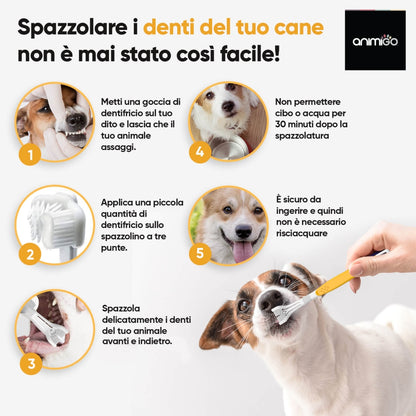 Spazzolare i denti del tuo cane non è mai stato così facile!

animigo

1
Metti una goccia di dentifricio sul tuo dito e lascia che il tuo animale assaggi.

2
Applica una piccola quantità di dentifricio sullo spazzolino a tre punte.

3
Spazzola delicatamente i denti del tuo animale avanti e indietro.

4
Non permettere cibo o acqua per 30 minuti dopo la spazzolatura

5
È sicuro da ingerire e quindi non è necessario risciacquare