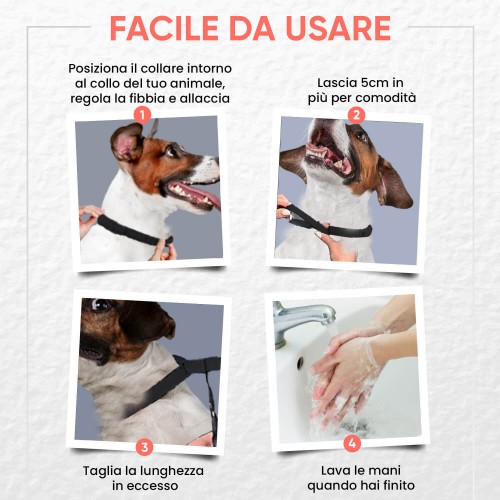 FACILE DA USARE

Posiziona il collare intorno al collo del tuo animale, regola la fibbia e allaccia

1

Lascia 5cm in più per comodità

2

3

Taglia la lunghezza in eccesso

4

Lava le mani quando hai finito